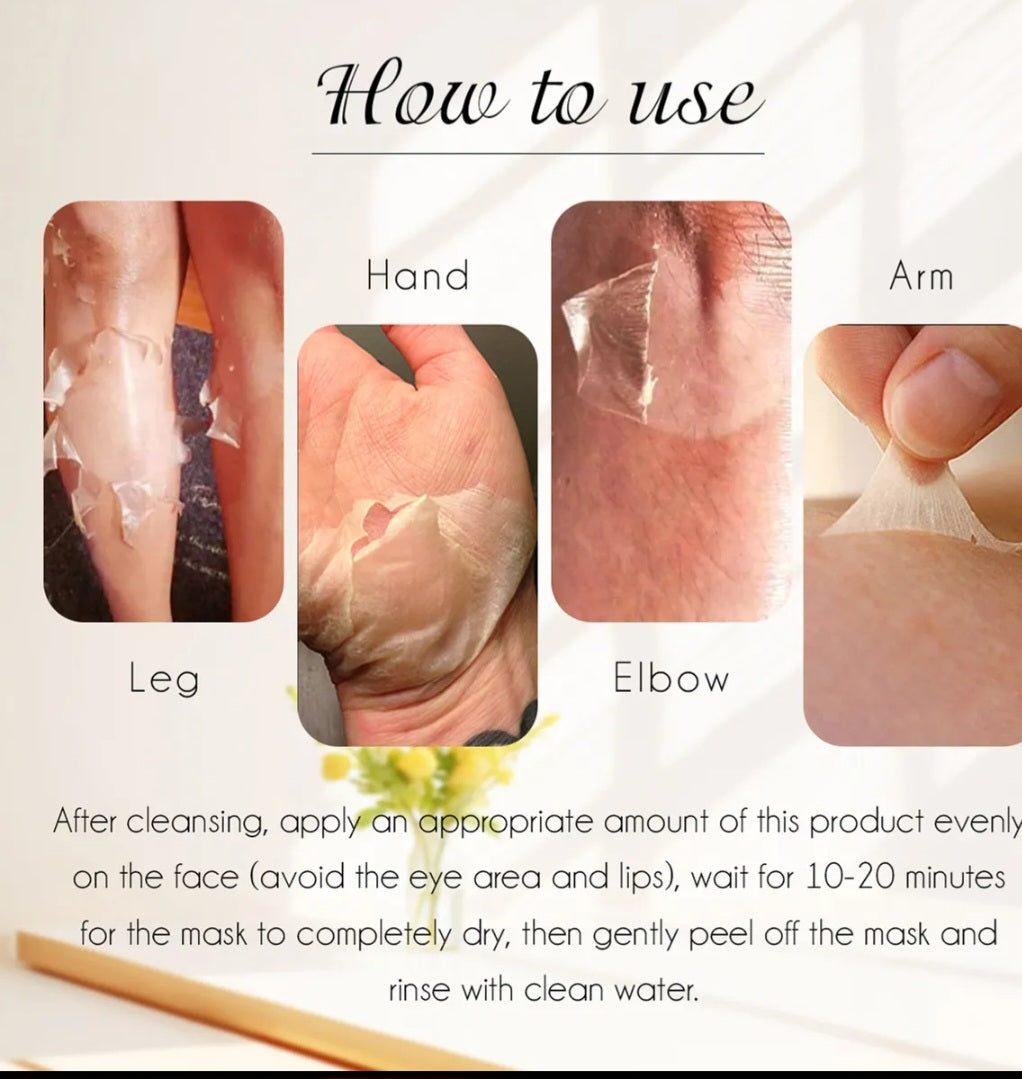 How to use

Hand

Arm

Leg

Elbow

After cleansing, apply an appropriate amount of this product evenly on the face (avoid the eye area and lips), wait for 10-20 minutes for the mask to completely dry, then gently peel off the mask and rinse with clean water.